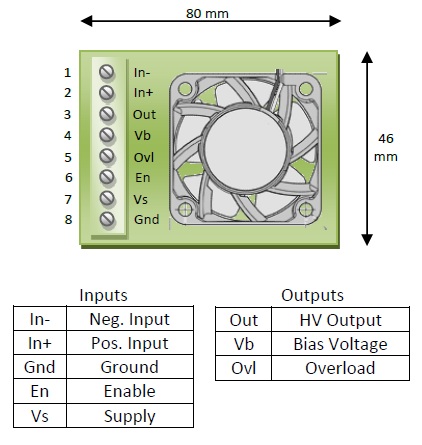 80 mm

1 In-
2 In+
3 Out
4 Vb
5 Ovl
6 En
7 Vs
8 Gnd

46 mm

Inputs

| In- | Neg. Input |
|---|---|
| In+ | Pos. Input |
| Gnd | Ground |
| En | Enable |
| Vs | Supply |

Outputs

| Out | HV Output |
|---|---|
| Vb | Bias Voltage |
| Ovl | Overload |